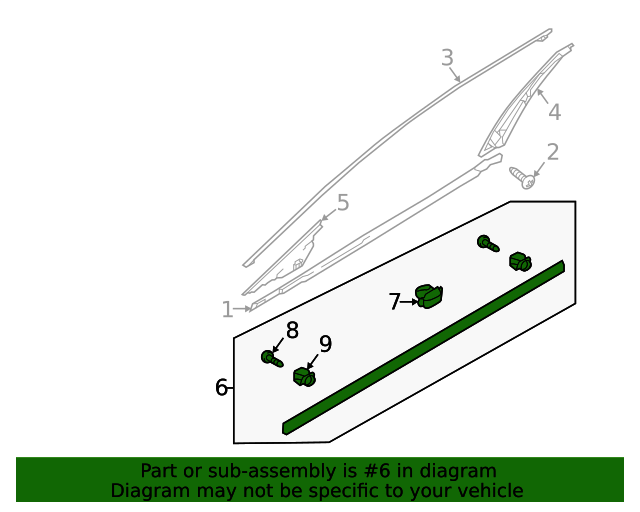 3

4

2

5

1

7

8

9

6

Part or sub-assembly is #6 in diagram
Diagram may not be specific to your vehicle