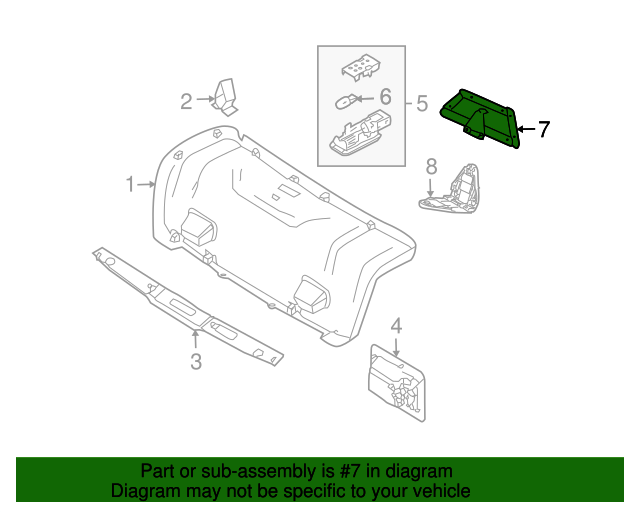 2
6
5
7
8
1
3
4

Part or sub-assembly is #7 in diagram
Diagram may not be specific to your vehicle