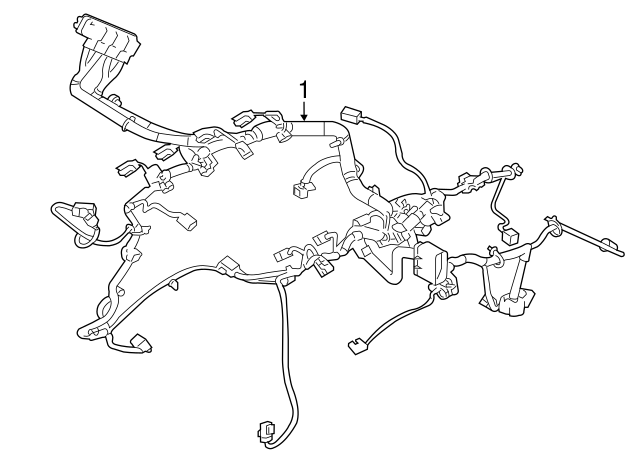 1