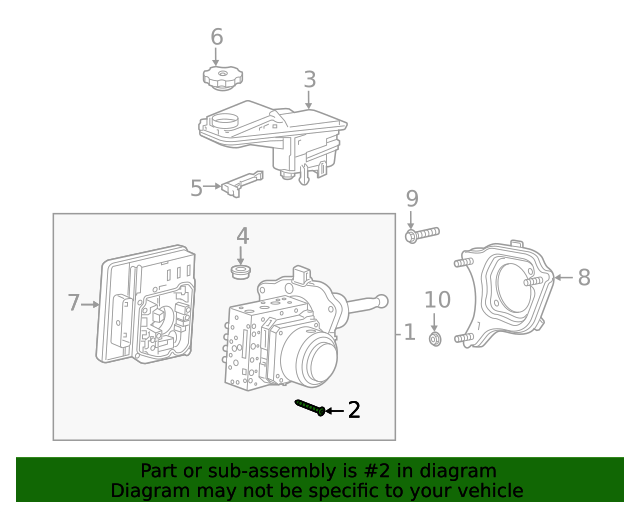 6
3
5
9
4
8
7
10
1
2

Part or sub-assembly is #2 in diagram
Diagram may not be specific to your vehicle