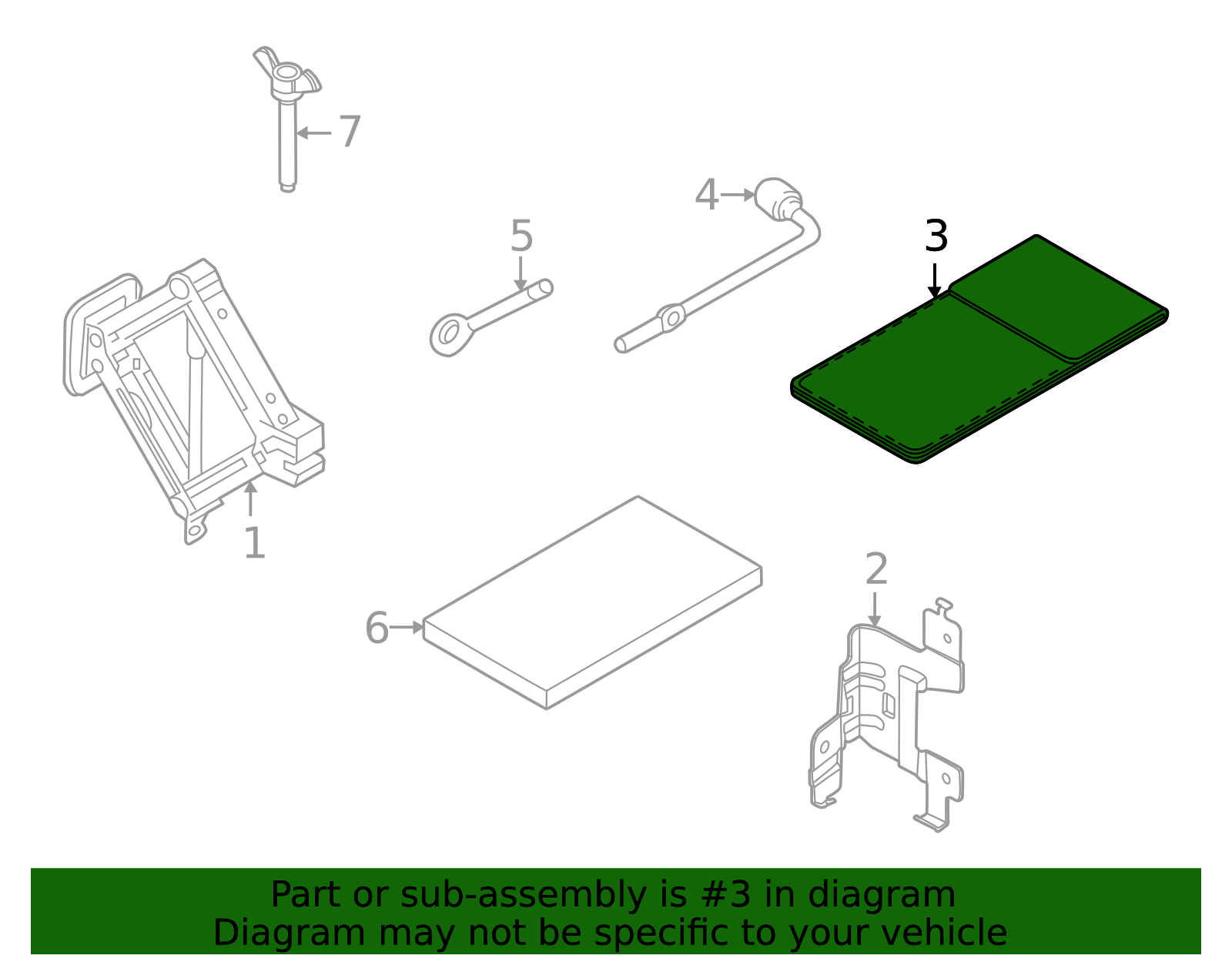 7

4

5

3

1

6

2

Part or sub-assembly is #3 in diagram
Diagram may not be specific to your vehicle