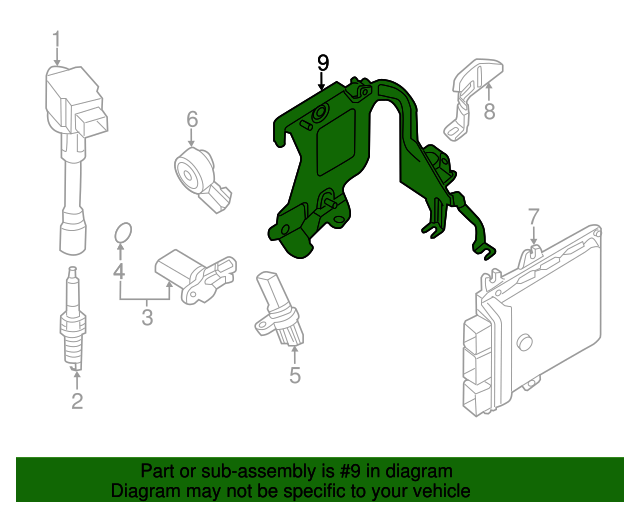 1
9
8
6
7
4
3
5
2

Part or sub-assembly is #9 in diagram
Diagram may not be specific to your vehicle