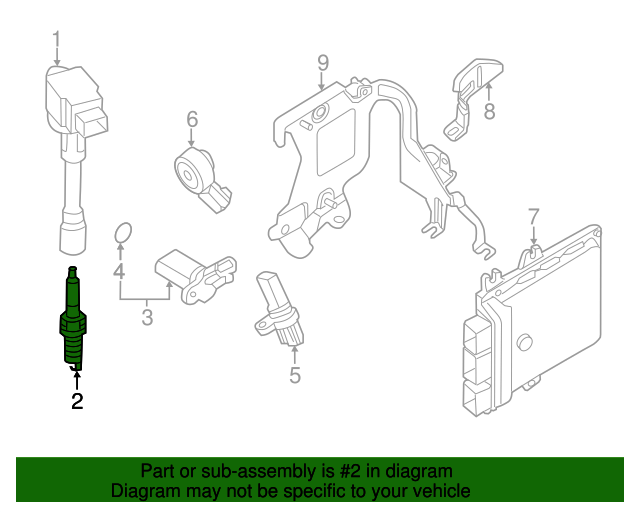 1
9
8
6
7
4
3
5
2

Part or sub-assembly is #2 in diagram
Diagram may not be specific to your vehicle