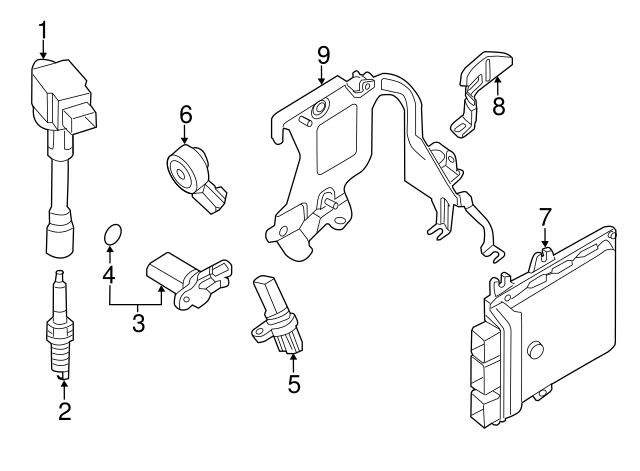 1
9
8
6
7
4
3
5
2