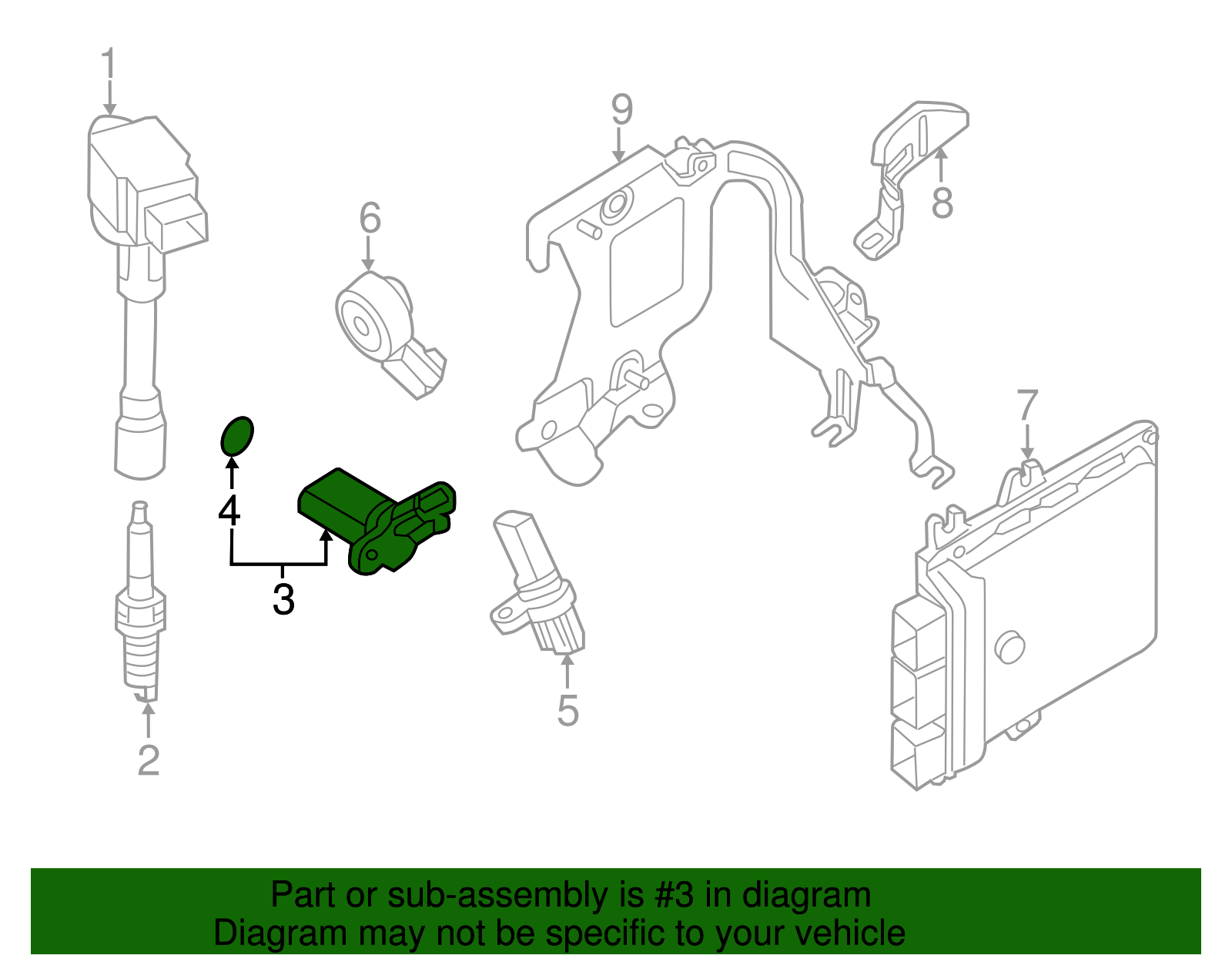 1
9
8
6
7
4
3
5
2

Part or sub-assembly is #3 in diagram
Diagram may not be specific to your vehicle