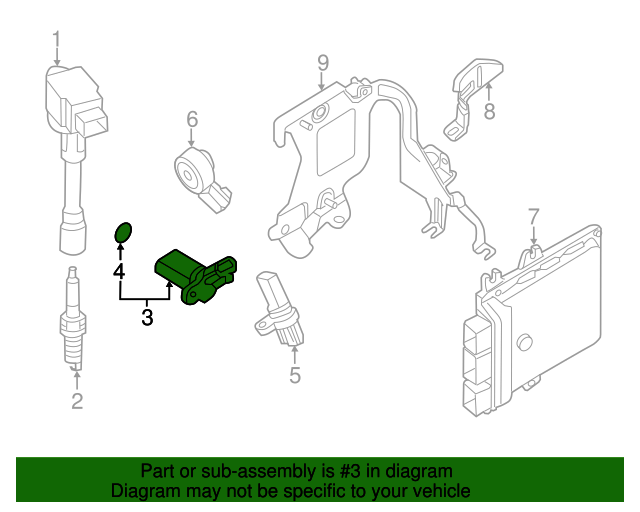 1
9
8
6
7
4
3
5
2

Part or sub-assembly is #3 in diagram
Diagram may not be specific to your vehicle