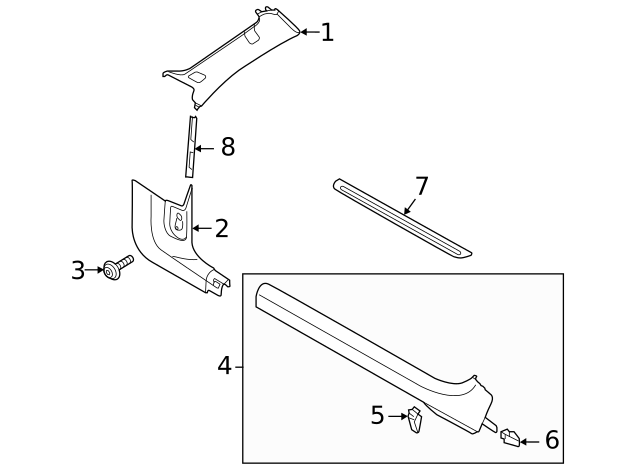 1
8
7
2
3
4
5
6