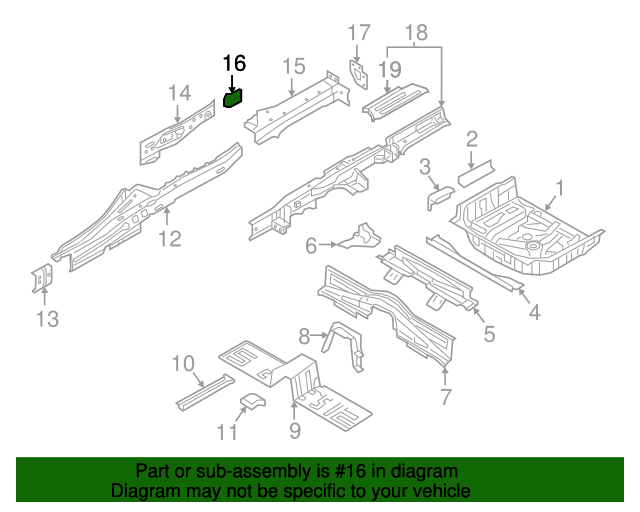 17
18
16
15
19
14
2
3
1
12
6
13
4
5
8
10
7
11
9

Part or sub-assembly is #16 in diagram
Diagram may not be specific to your vehicle