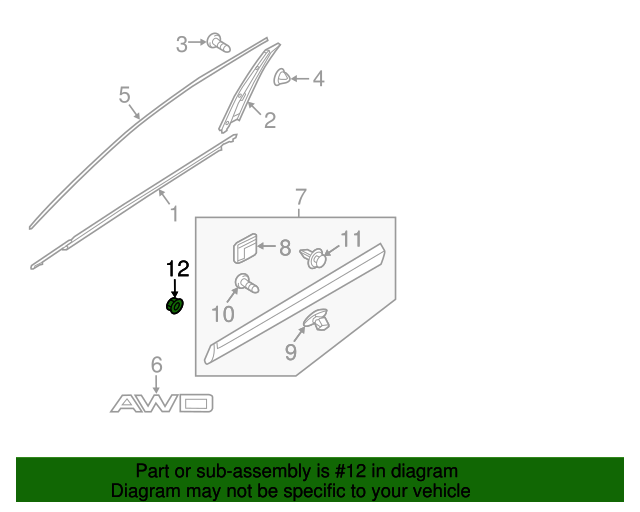 3
4
5
2
1
7
8
11
12
10
9
6
AWD

Part or sub-assembly is #12 in diagram
Diagram may not be specific to your vehicle