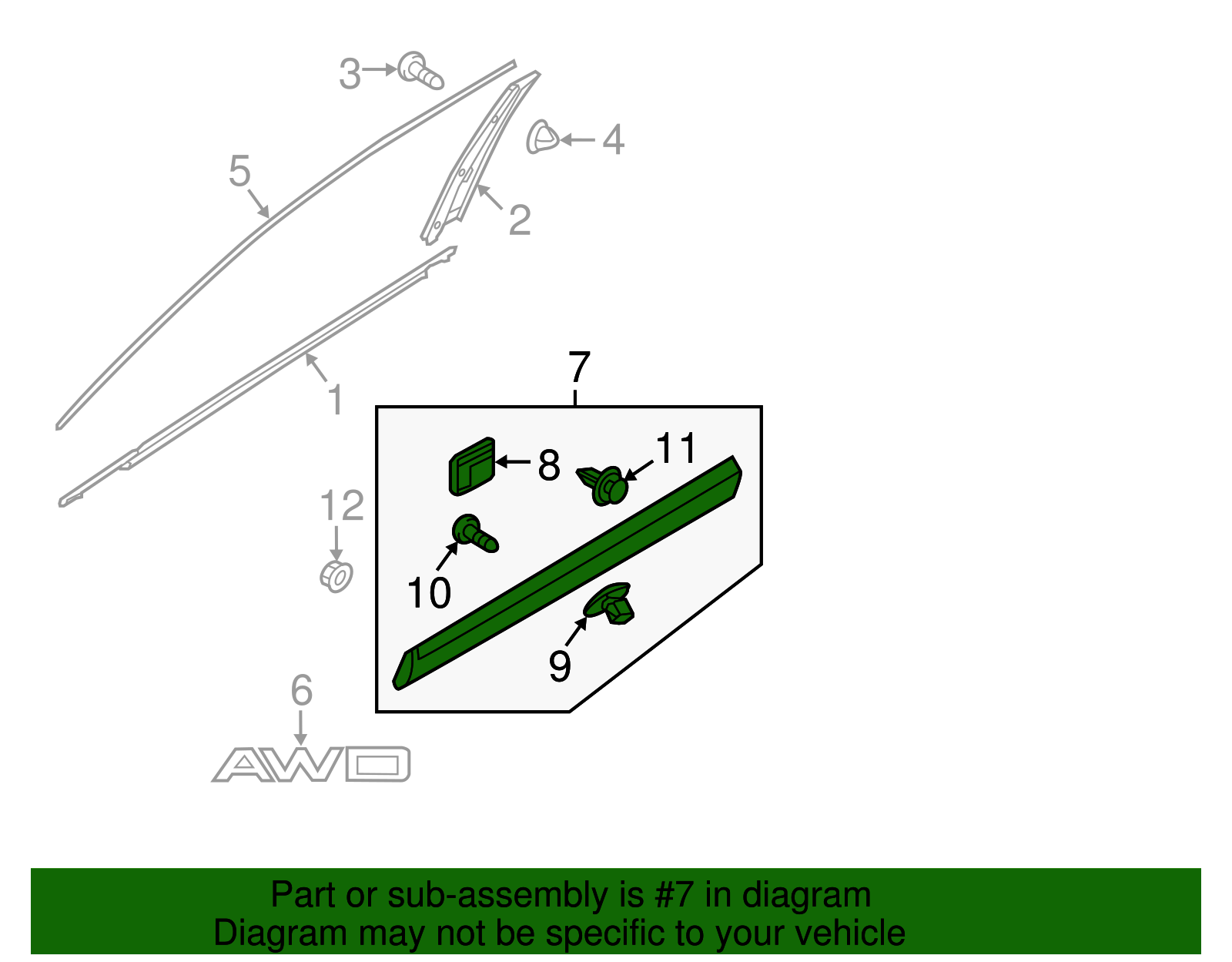 3
4
5
2
1
7
8
11
12
10
9
6
AWD

Part or sub-assembly is #7 in diagram
Diagram may not be specific to your vehicle