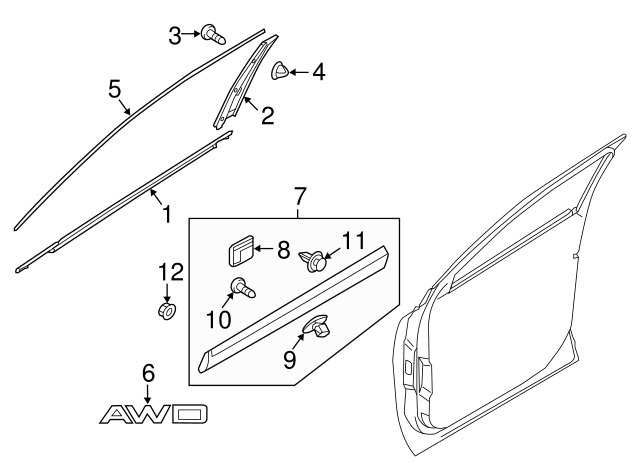 3
4
5
2
1
7
8
11
12
10
9
6
AWD