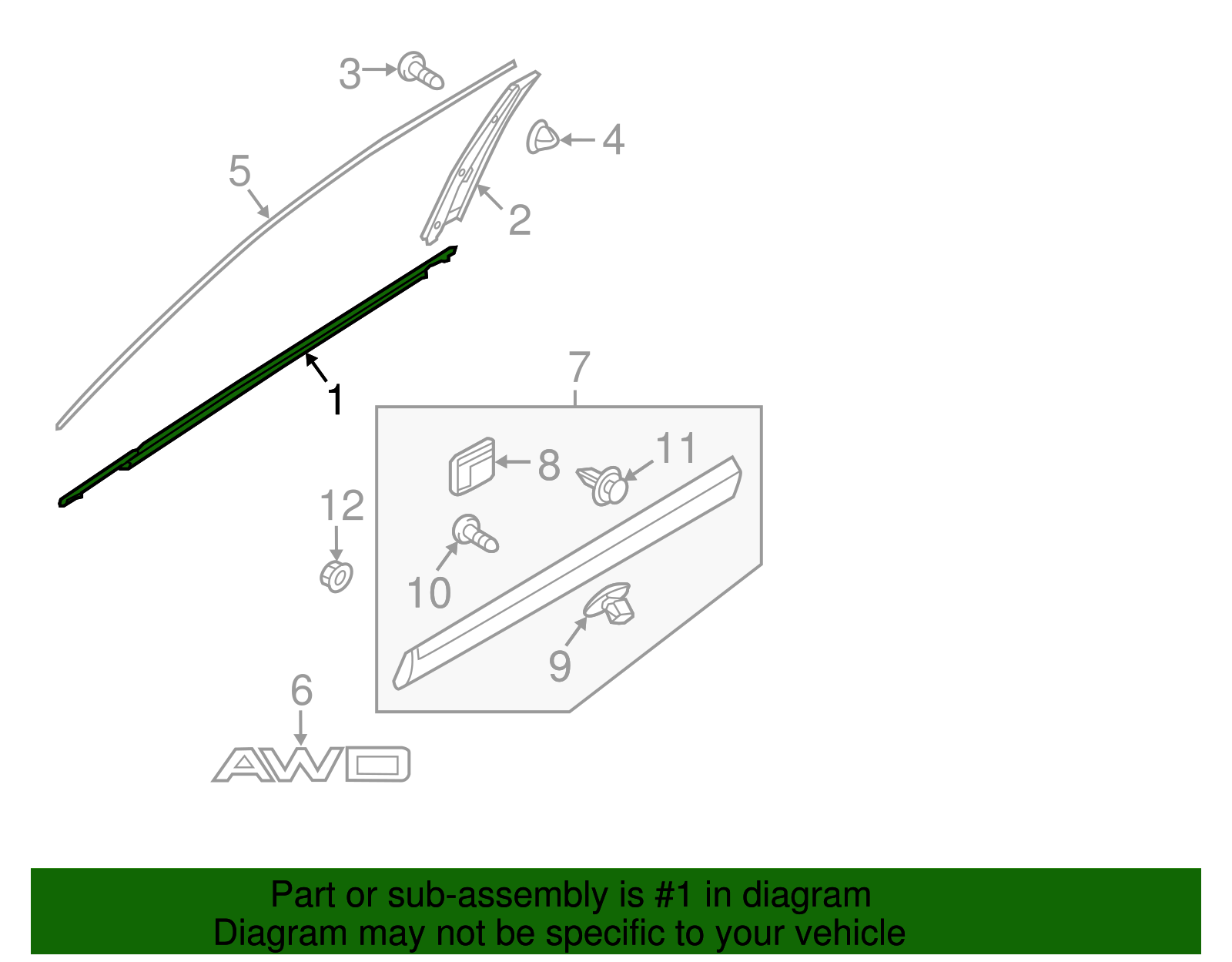 3
4
5
2
1
7
8
11
12
10
9
6
AWD

Part or sub-assembly is #1 in diagram
Diagram may not be specific to your vehicle