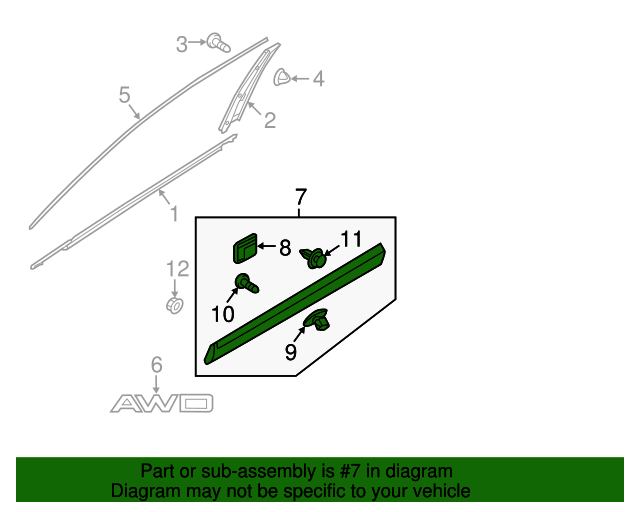 3
4
5
2
1
7
8
11
12
10
9
6
AWD

Part or sub-assembly is #7 in diagram
Diagram may not be specific to your vehicle