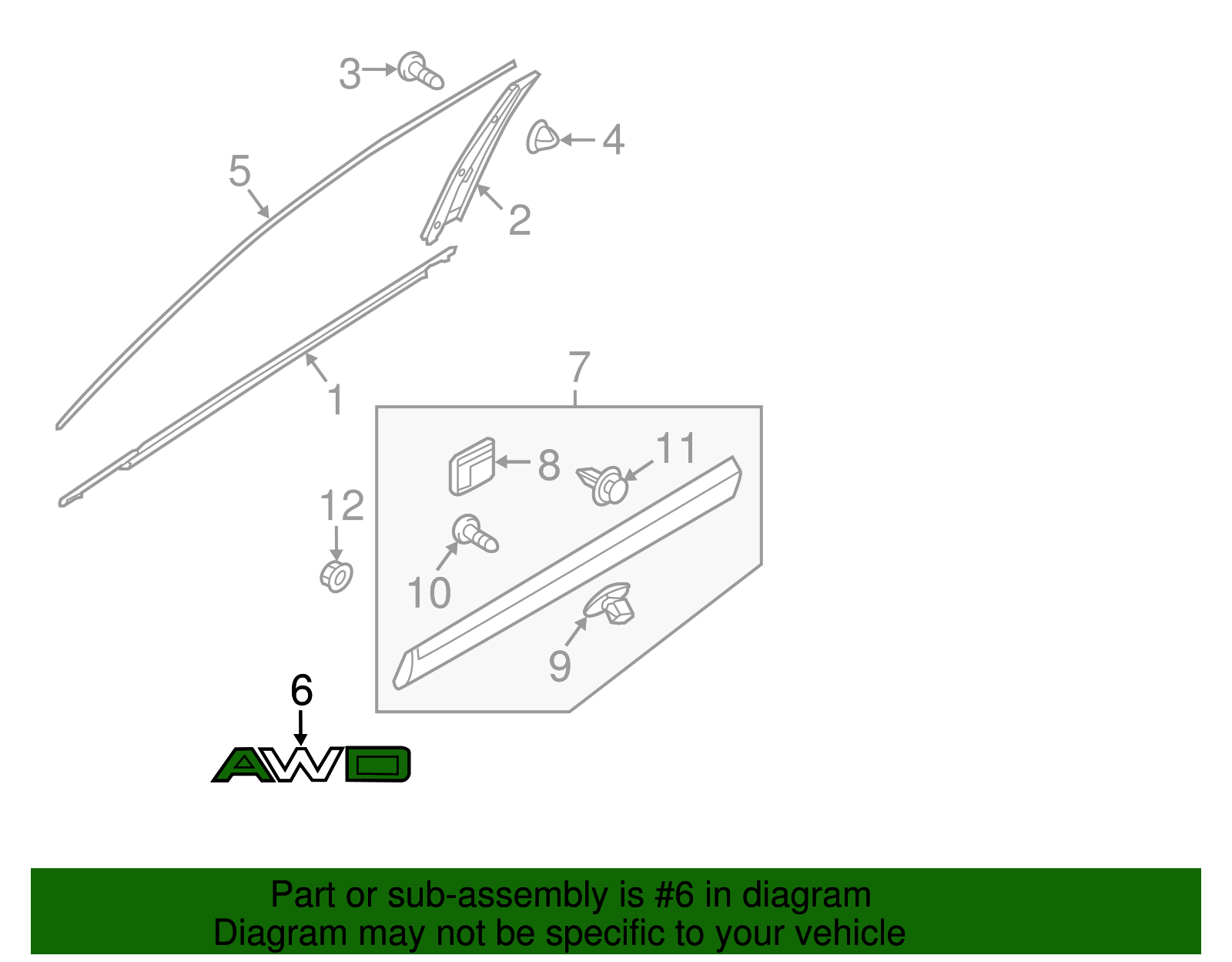 3
4
5
2
1
7
8
11
12
10
9
6
AWD

Part or sub-assembly is #6 in diagram
Diagram may not be specific to your vehicle