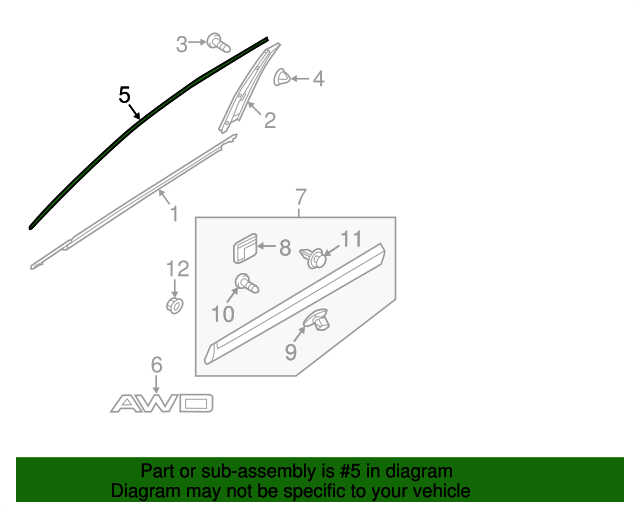 3
4
5
2
1
7
8
11
12
10
9
6
AWD

Part or sub-assembly is #5 in diagram
Diagram may not be specific to your vehicle