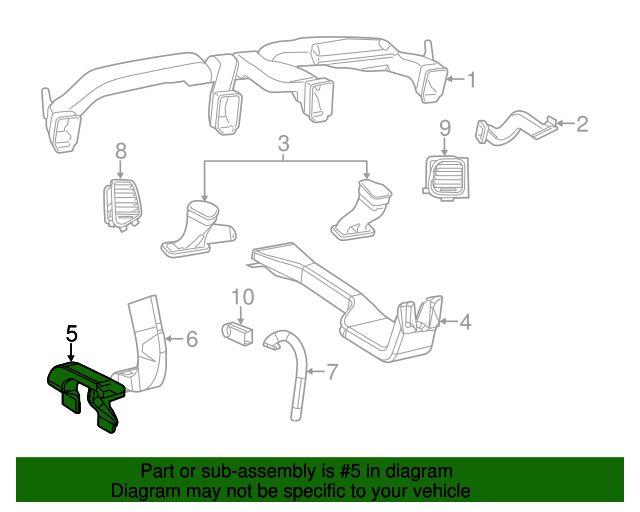 1
2
9
8
3
10
4
5
6
7

Part or sub-assembly is #5 in diagram
Diagram may not be specific to your vehicle