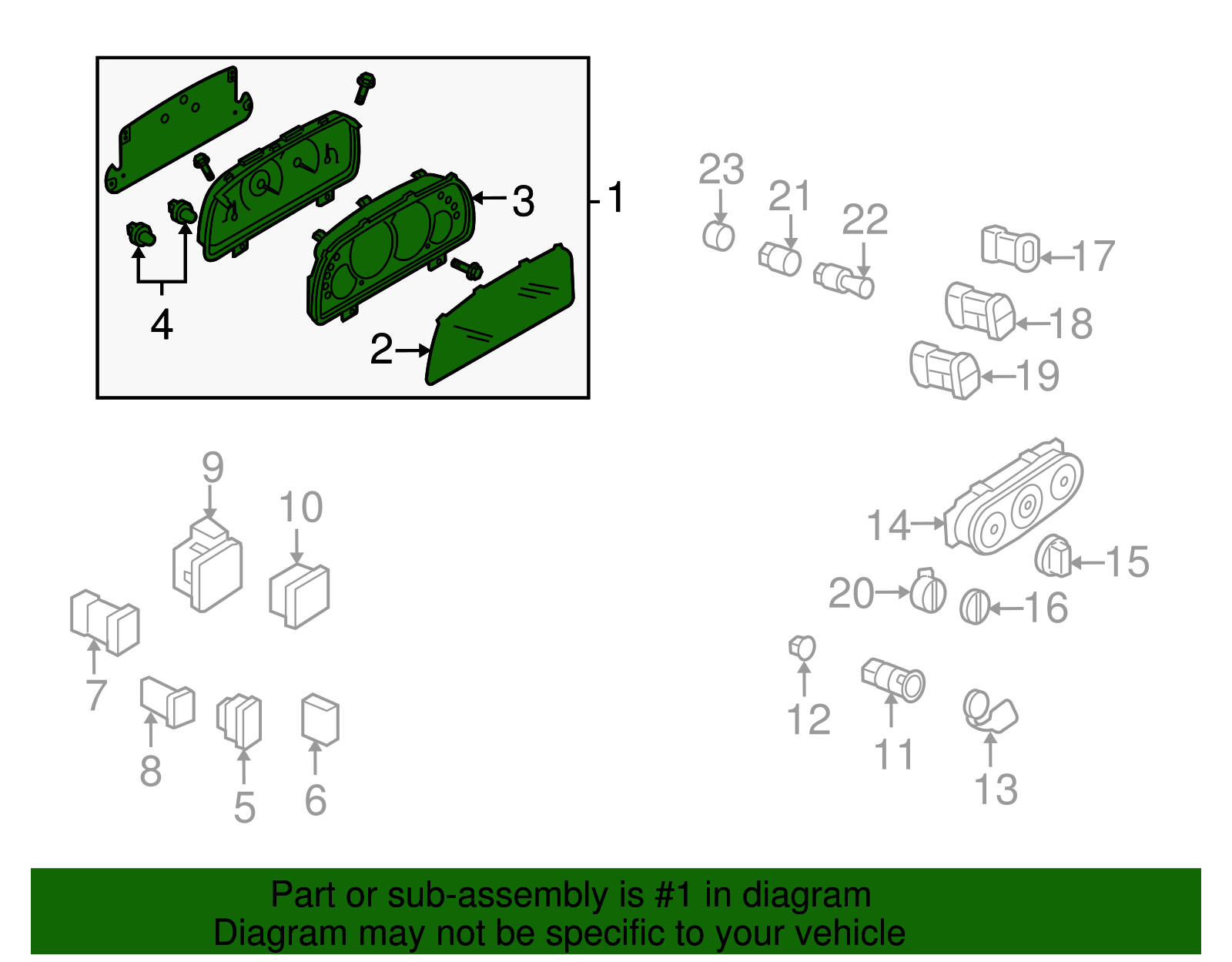 3
1
4
2
23
21
22
17
18
19
9
10
14
15
20
16
7
8
5
6
12
11
13

Part or sub-assembly is #1 in diagram
Diagram may not be specific to your vehicle