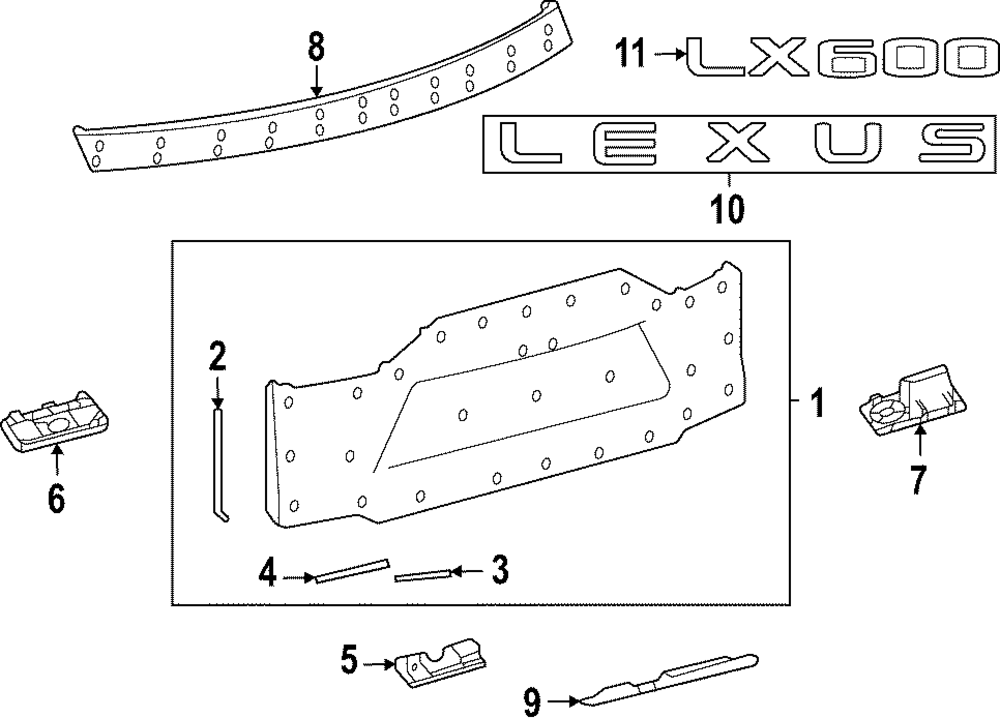 8
11
LX600
LEXUS
10
2
1
6
7
4
3
5
9