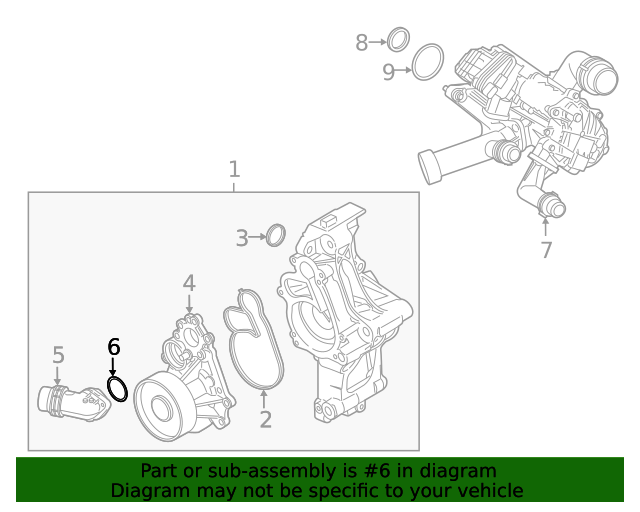 8
9
1
3
7
4
6
5
2

Part or sub-assembly is #6 in diagram
Diagram may not be specific to your vehicle