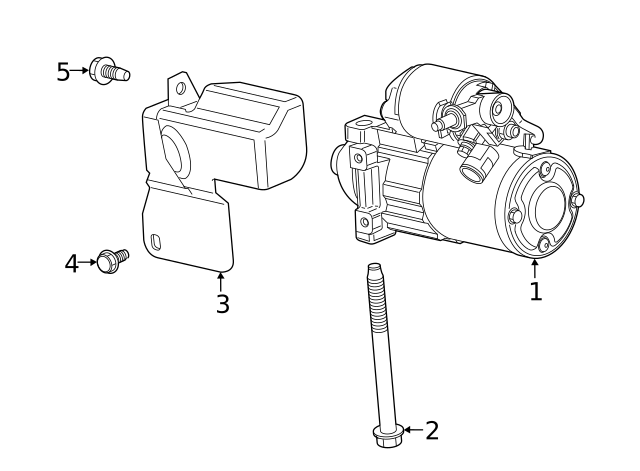 5
4
3
1
2