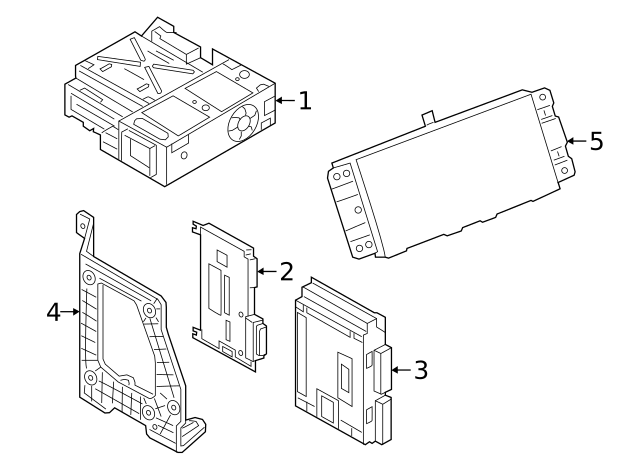 1
5
2
4
3