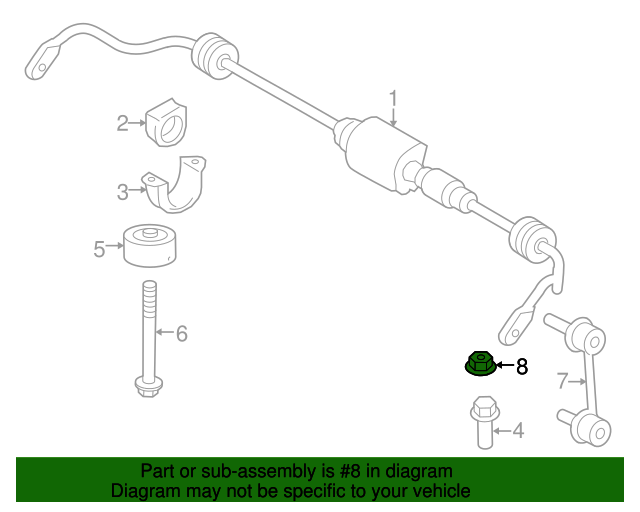 1
2
3
5
6
8
7
4

Part or sub-assembly is #8 in diagram
Diagram may not be specific to your vehicle