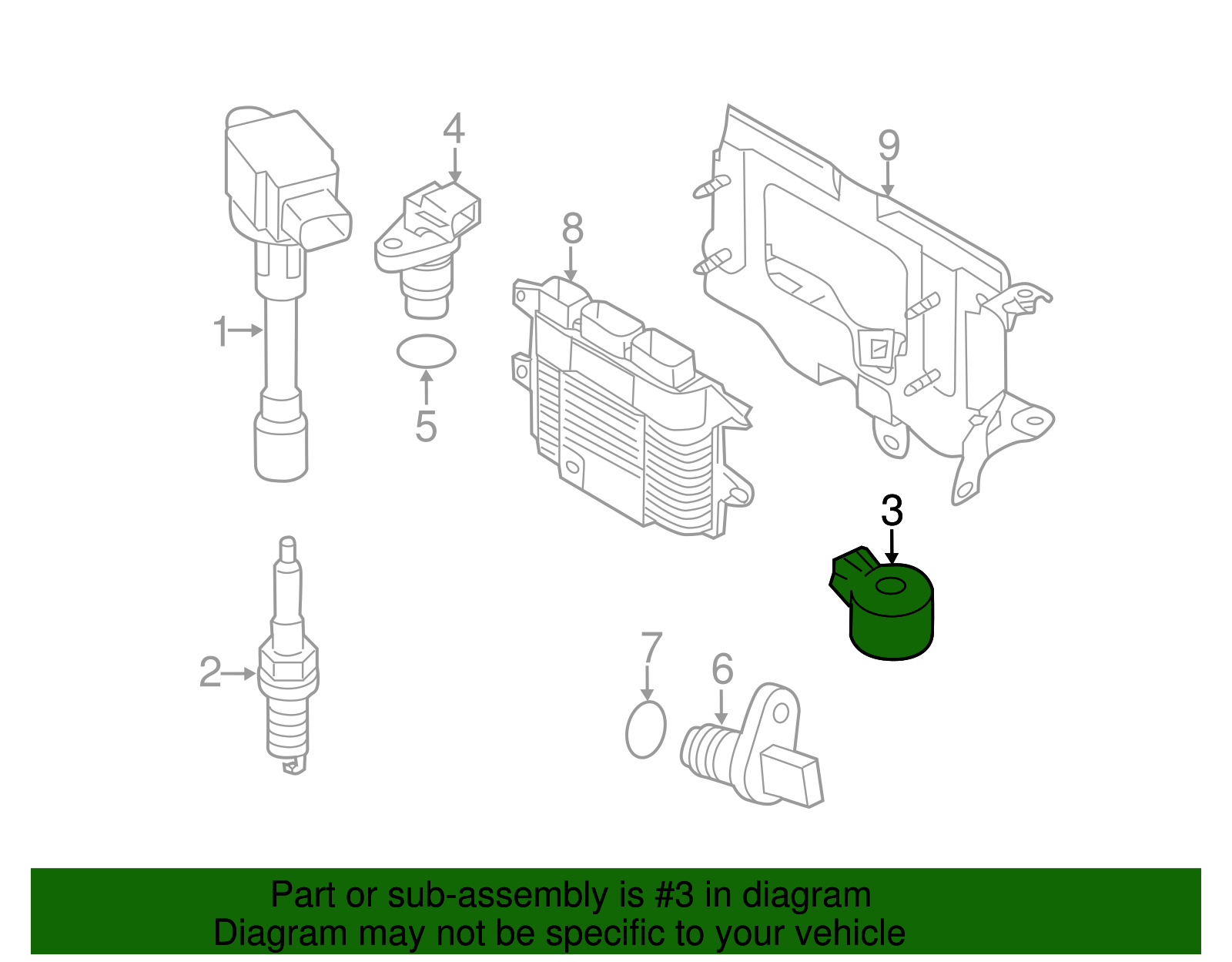 4
9
8
1
5
3
2
7
6

Part or sub-assembly is #3 in diagram
Diagram may not be specific to your vehicle