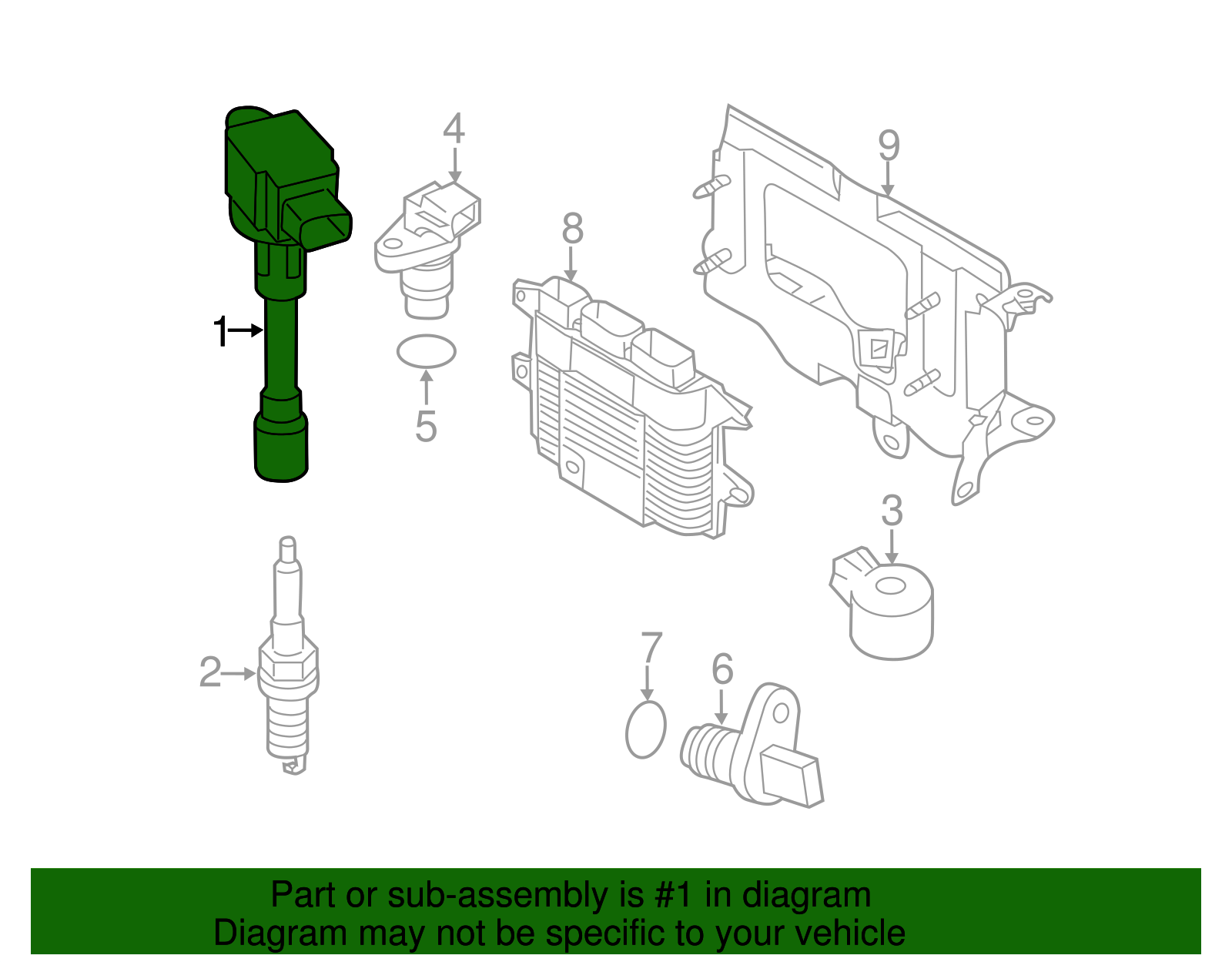 4
9
8
1
5
3
2
7
6

Part or sub-assembly is #1 in diagram
Diagram may not be specific to your vehicle