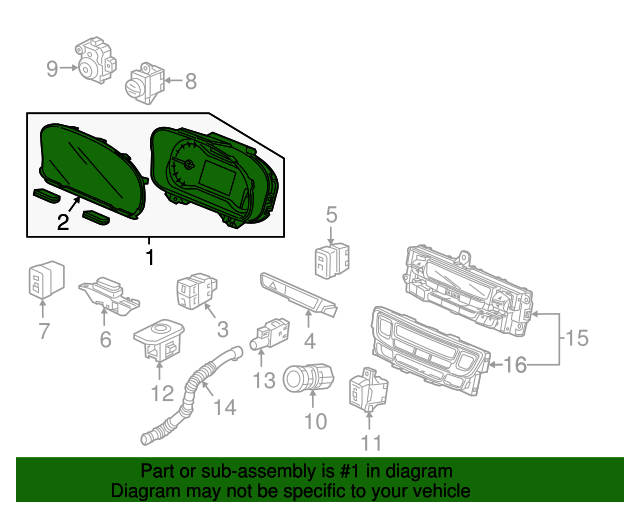 9
8
2
1
5
7
6
3
4
15
16
12
13
14
10
11
Part or sub-assembly is #1 in diagram
Diagram may not be specific to your vehicle