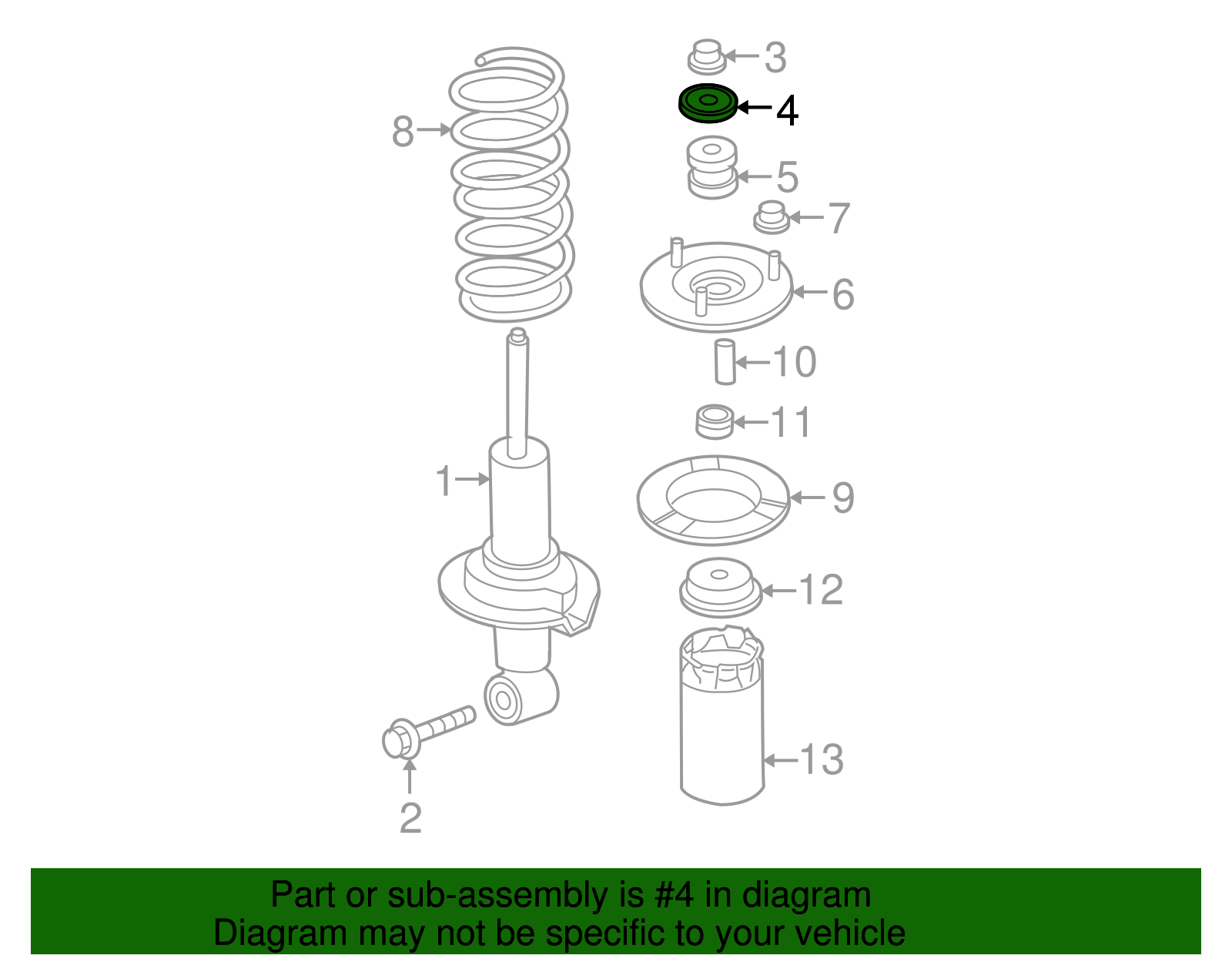 3
4
8
5
7
6
10
11
1
9
12
13
2

Part or sub-assembly is #4 in diagram
Diagram may not be specific to your vehicle