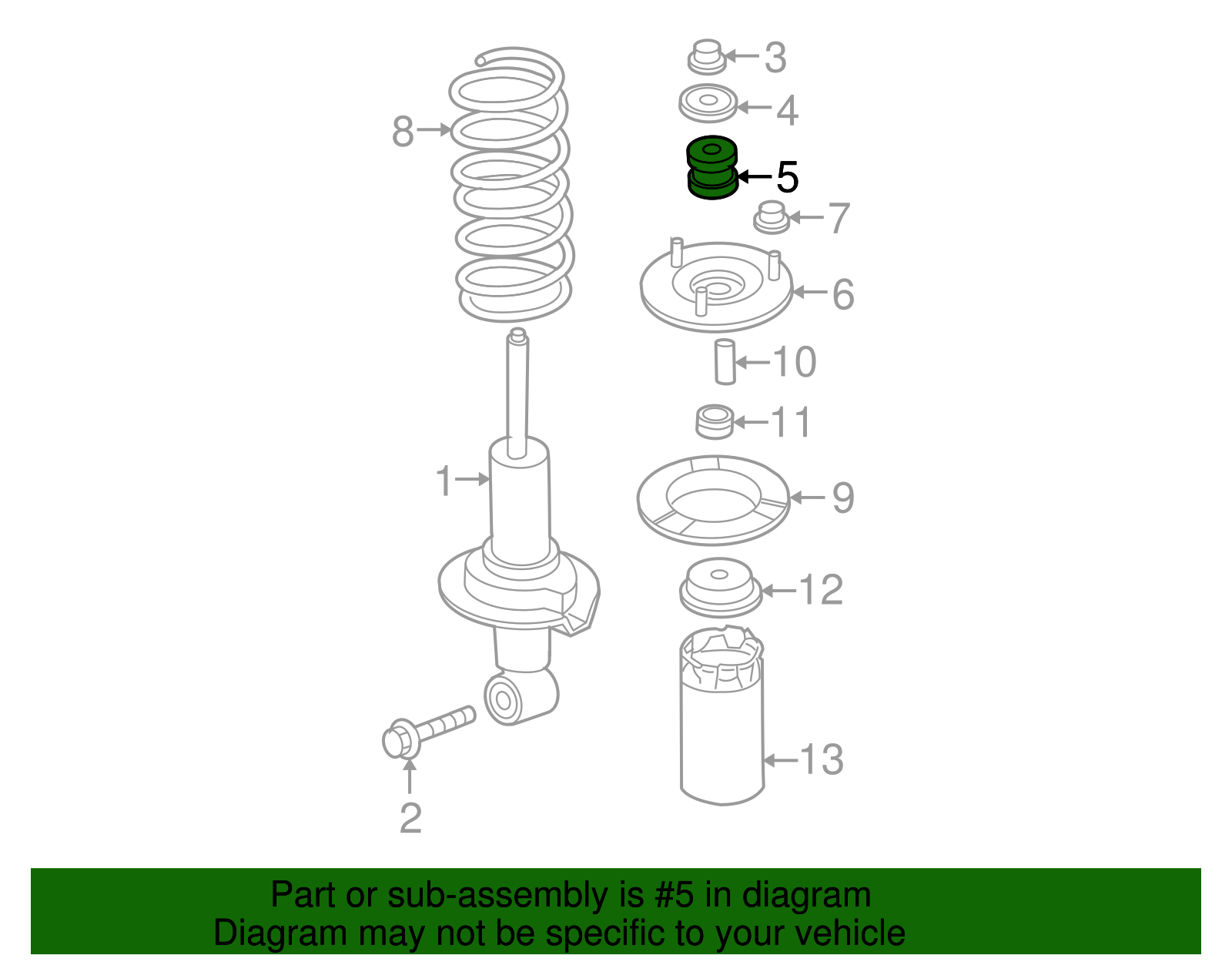 3
4
8
5
7
6
10
11
1
9
12
13
2

Part or sub-assembly is #5 in diagram
Diagram may not be specific to your vehicle