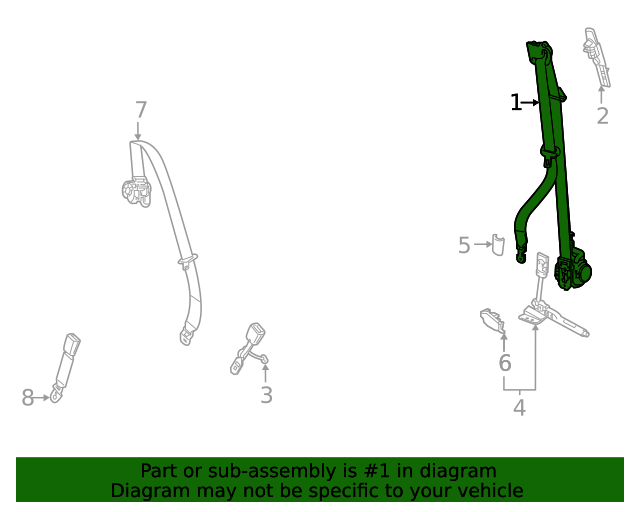 7
1
2
5
6
4
3
8

Part or sub-assembly is #1 in diagram
Diagram may not be specific to your vehicle