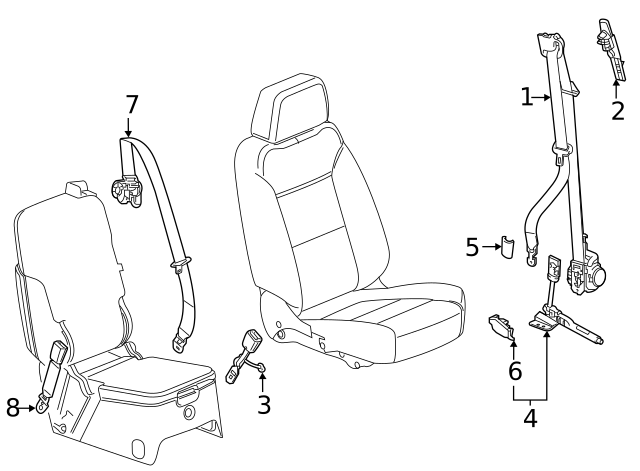 7
1
2
5
6
4
3
8