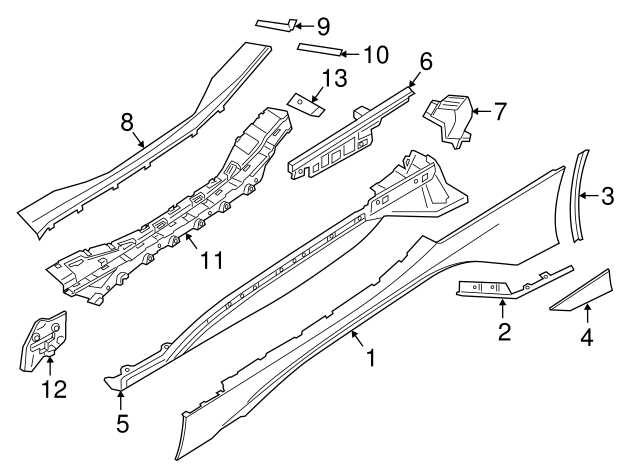 9
10
6
13
7
8
3
11
2
4
1
12
5