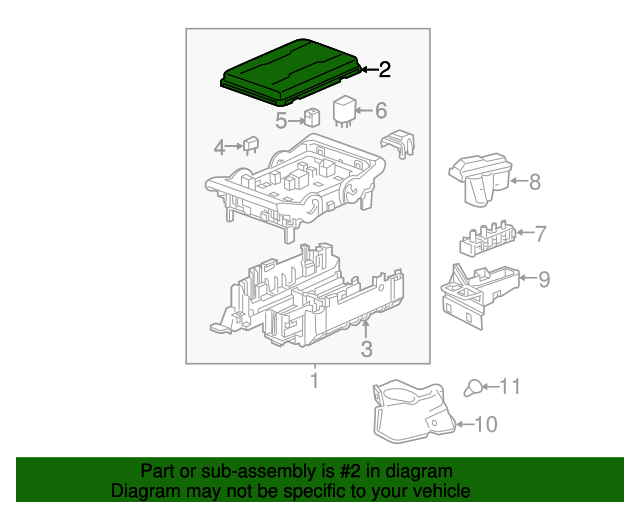 2
5
6
4
8
7
9
3
1
11
10

Part or sub-assembly is #2 in diagram
Diagram may not be specific to your vehicle