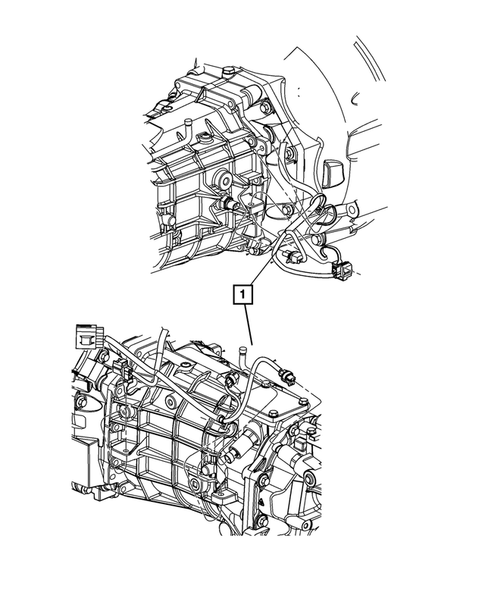 1