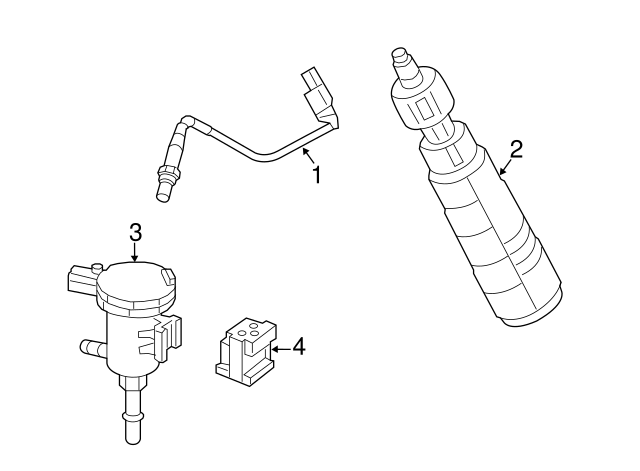 1

2

3

4