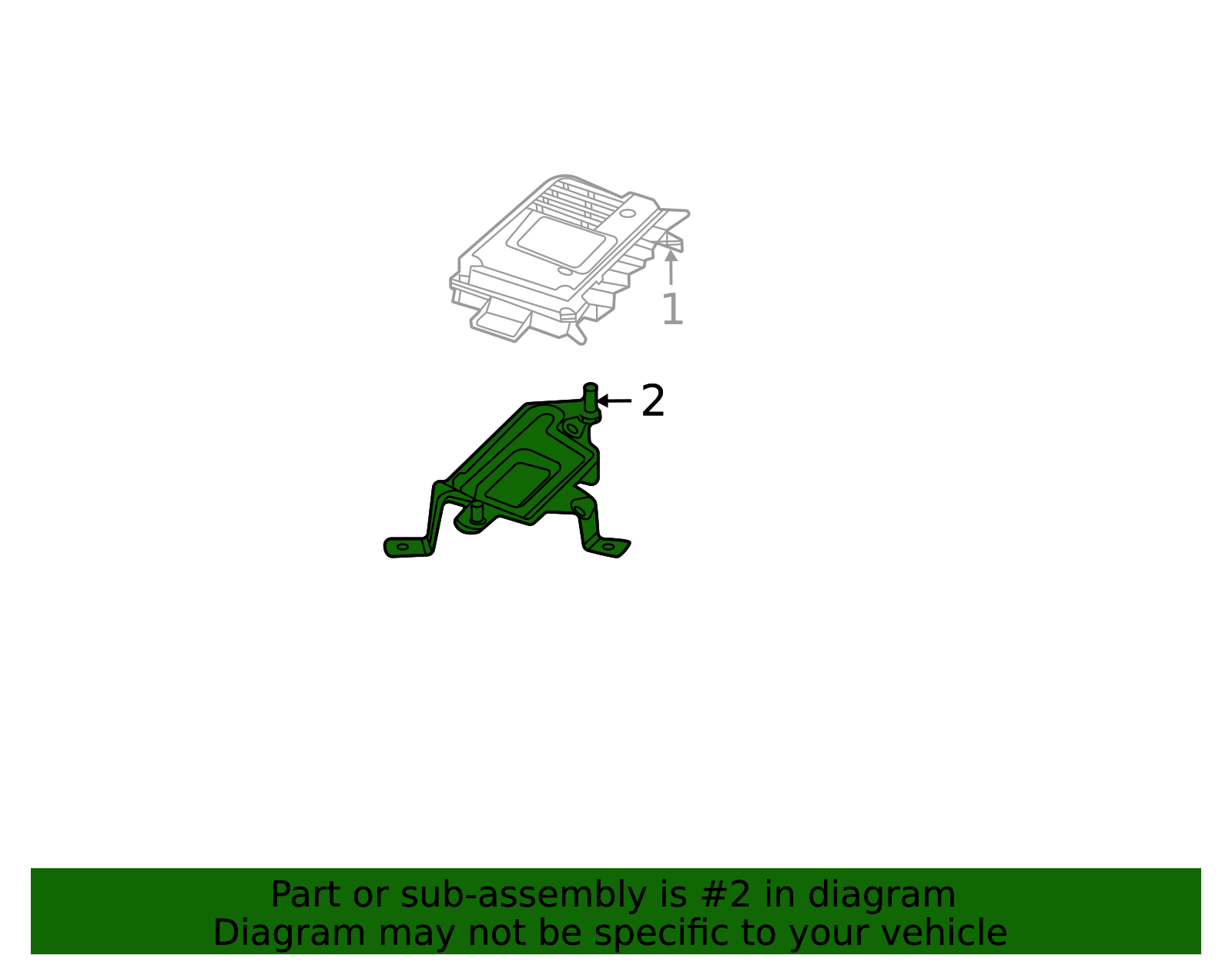 1

2

Part or sub-assembly is #2 in diagram
Diagram may not be specific to your vehicle