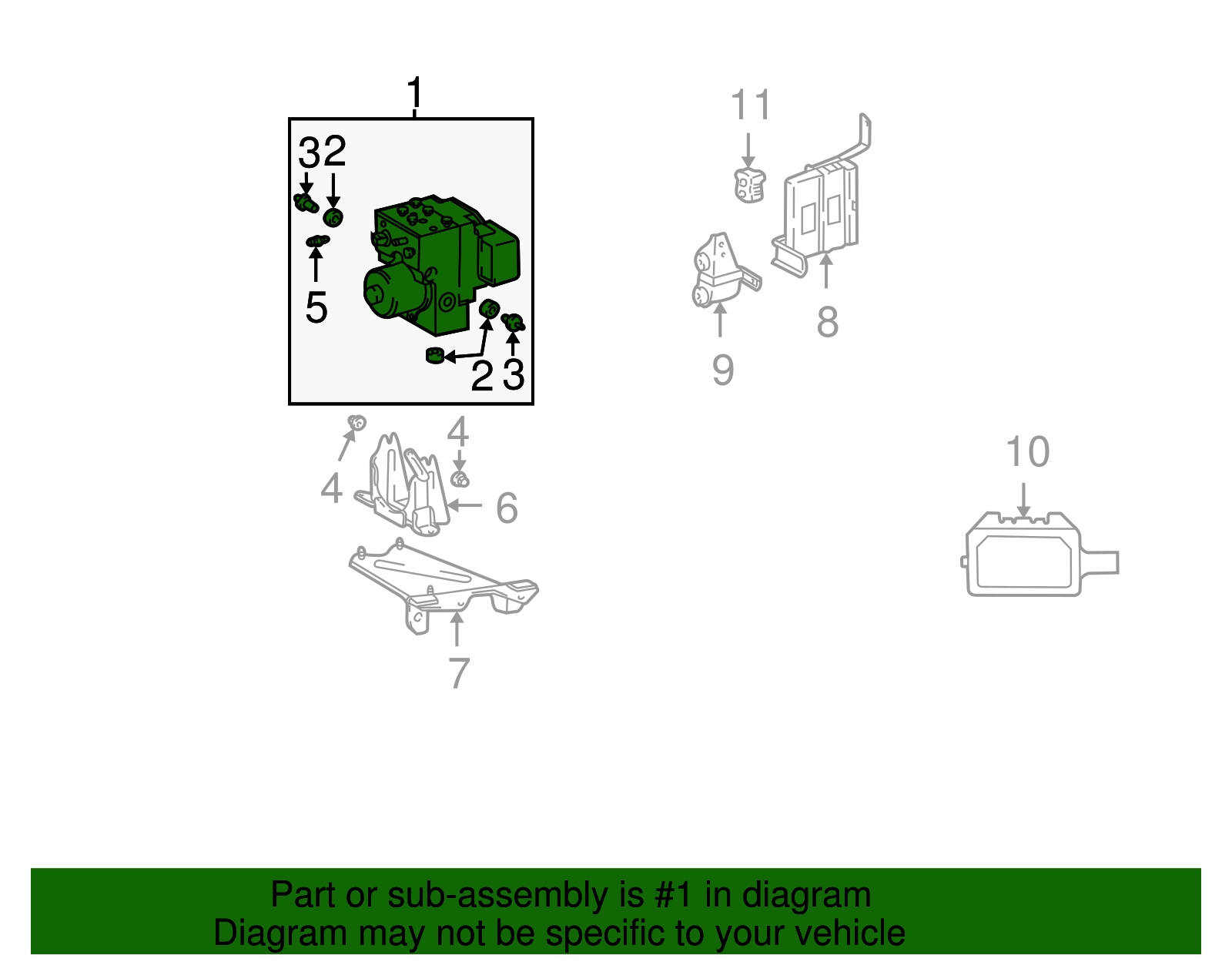 1
3
2
5
2
3
11
8
9
4
4
6
7
10

Part or sub-assembly is #1 in diagram
Diagram may not be specific to your vehicle