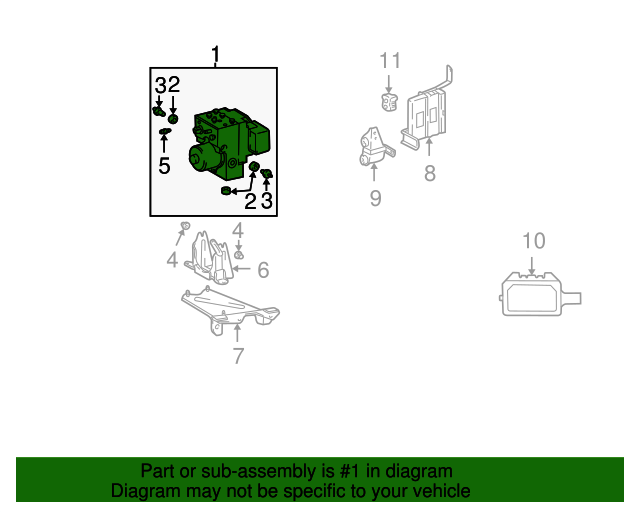 1
3
2
5
2
3
11
8
9
4
4
6
7
10

Part or sub-assembly is #1 in diagram
Diagram may not be specific to your vehicle