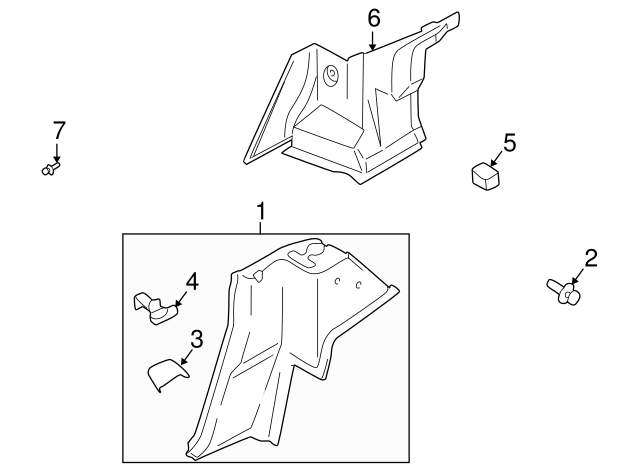 6
7
5
1
2
4
3