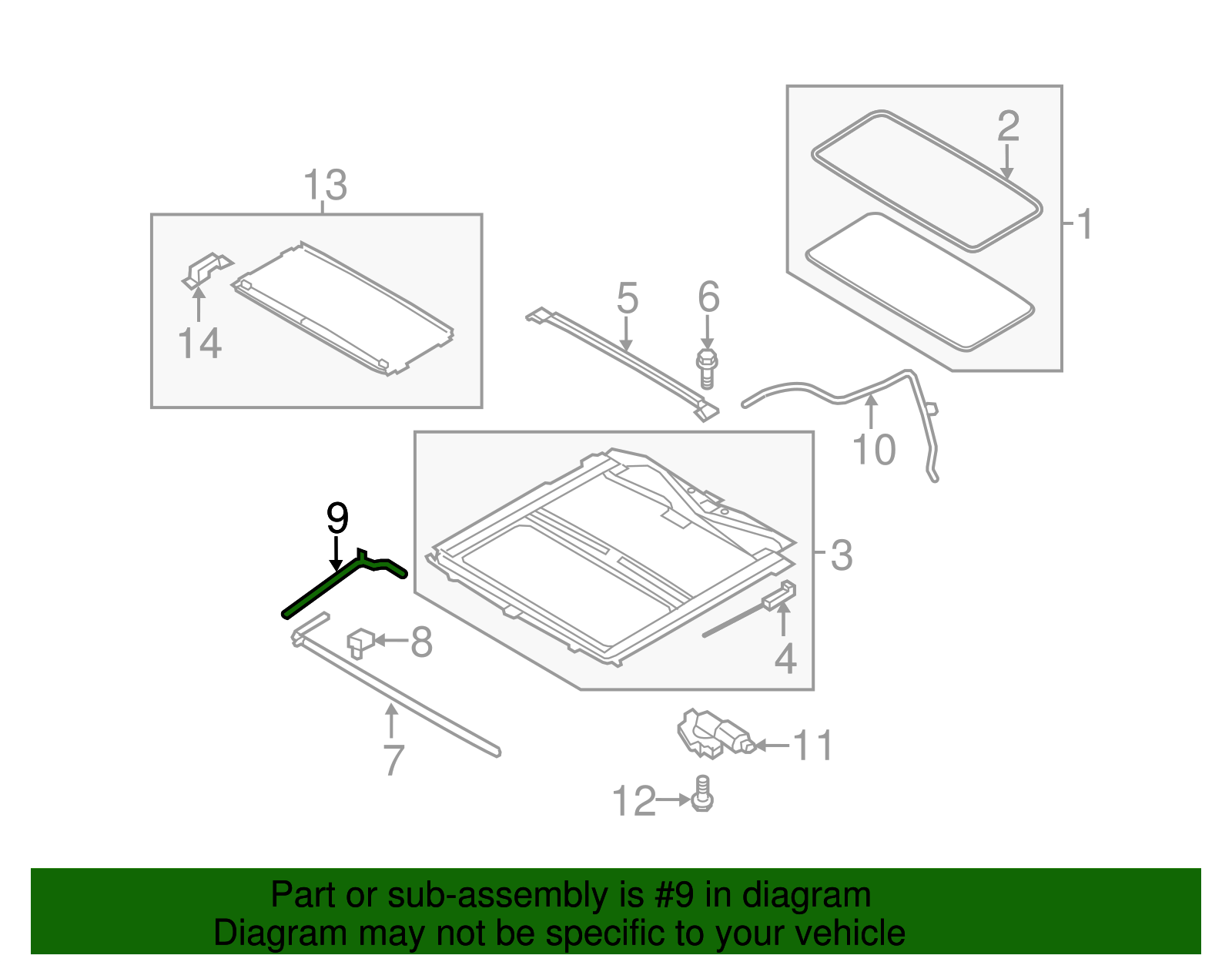 13
14
2
1
5
6
10
9
3
4
8
7
11
12

Part or sub-assembly is #9 in diagram
Diagram may not be specific to your vehicle