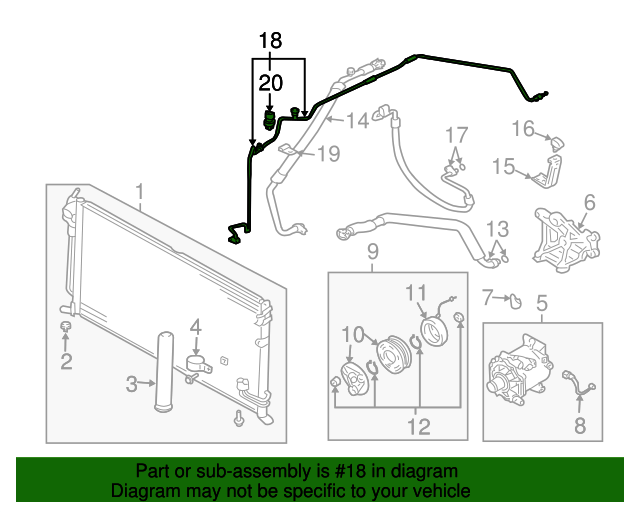 18
20
14
19
17
16
15
1
6
13
9
11
7
5
10
4
2
3
12
8

Part or sub-assembly is #18 in diagram
Diagram may not be specific to your vehicle