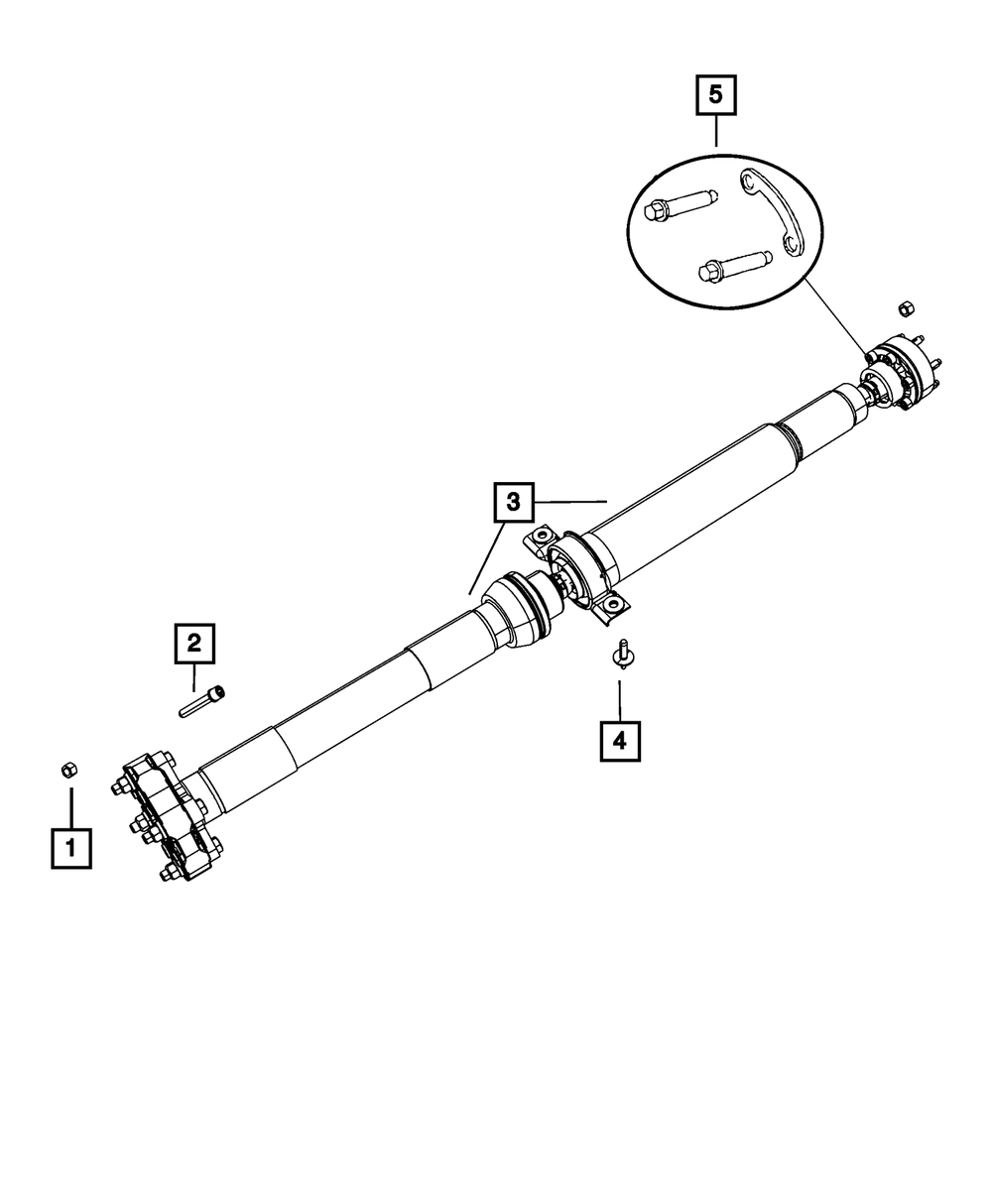 5

3

2

4

1