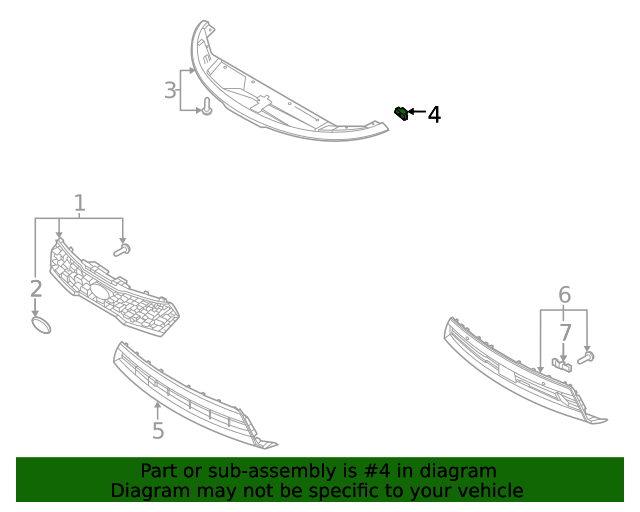 3
4
1
2
6
7
5
Part or sub-assembly is #4 in diagram
Diagram may not be specific to your vehicle