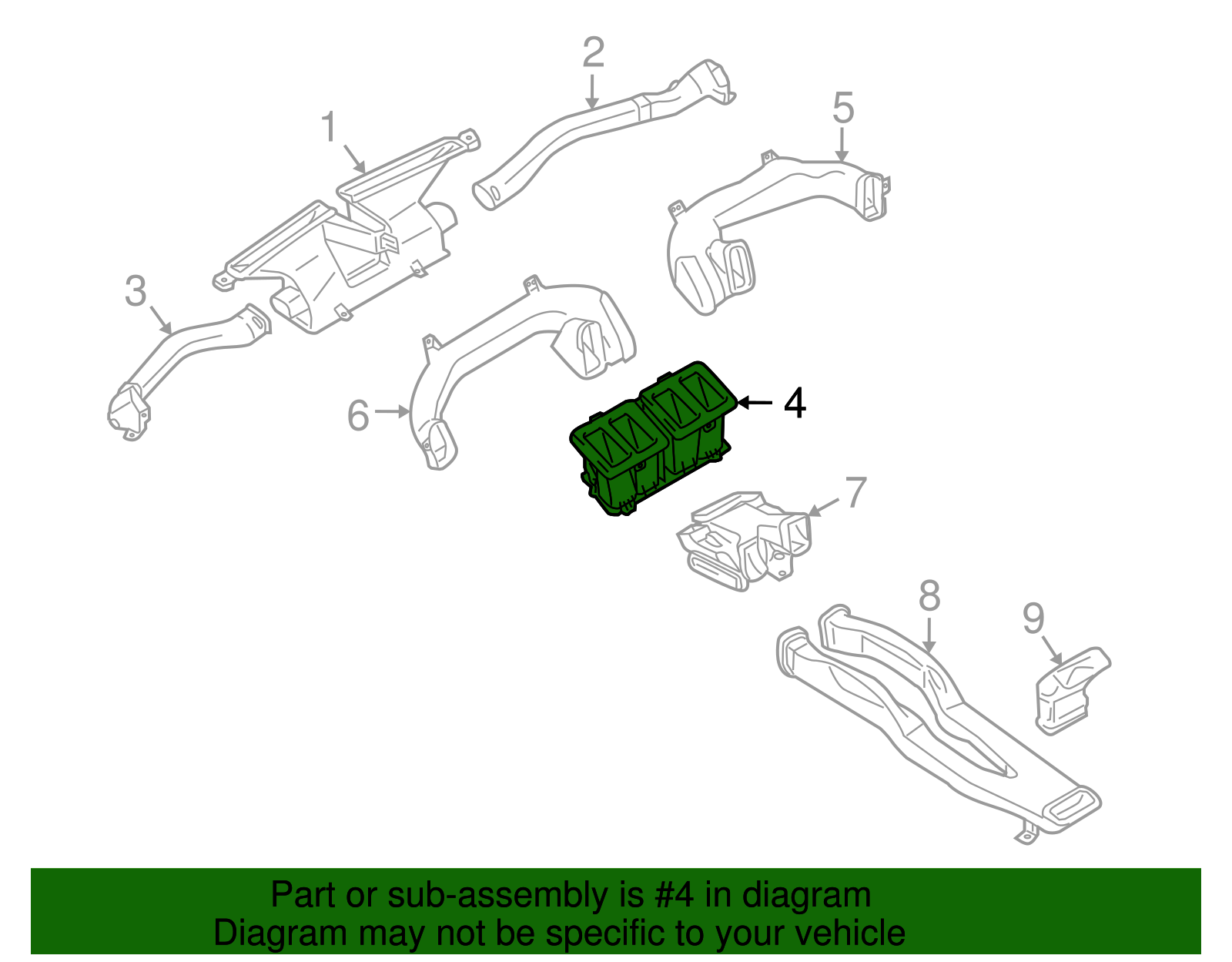 2
1
5
3
6
4
7
8
9

Part or sub-assembly is #4 in diagram
Diagram may not be specific to your vehicle