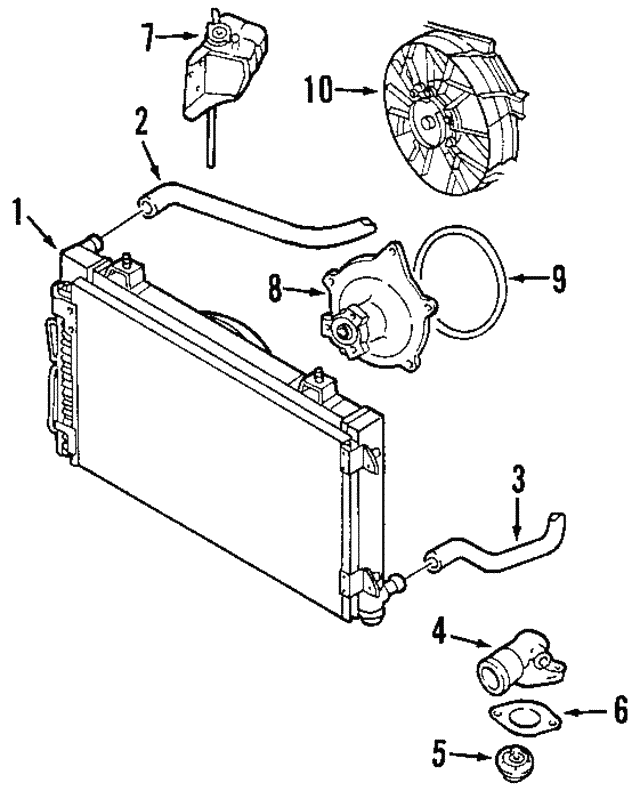 7
10
2
1
8
9
3
4
6
5