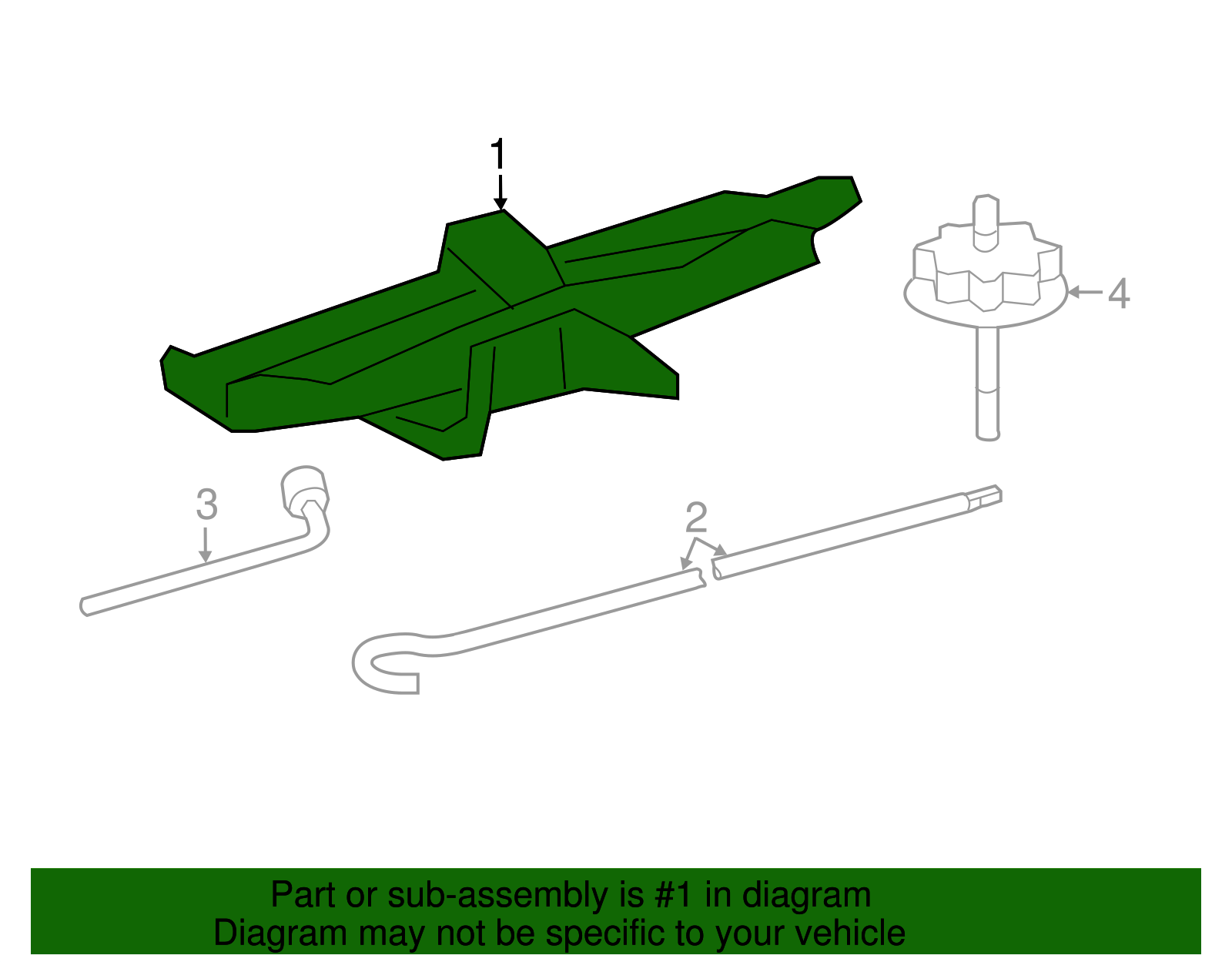 1

4

3

2

Part or sub-assembly is #1 in diagram
Diagram may not be specific to your vehicle