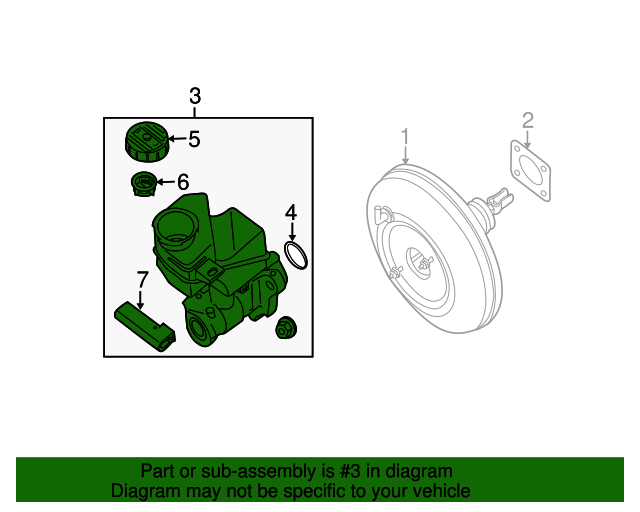 3
5
6
4
7
1
2

Part or sub-assembly is #3 in diagram
Diagram may not be specific to your vehicle