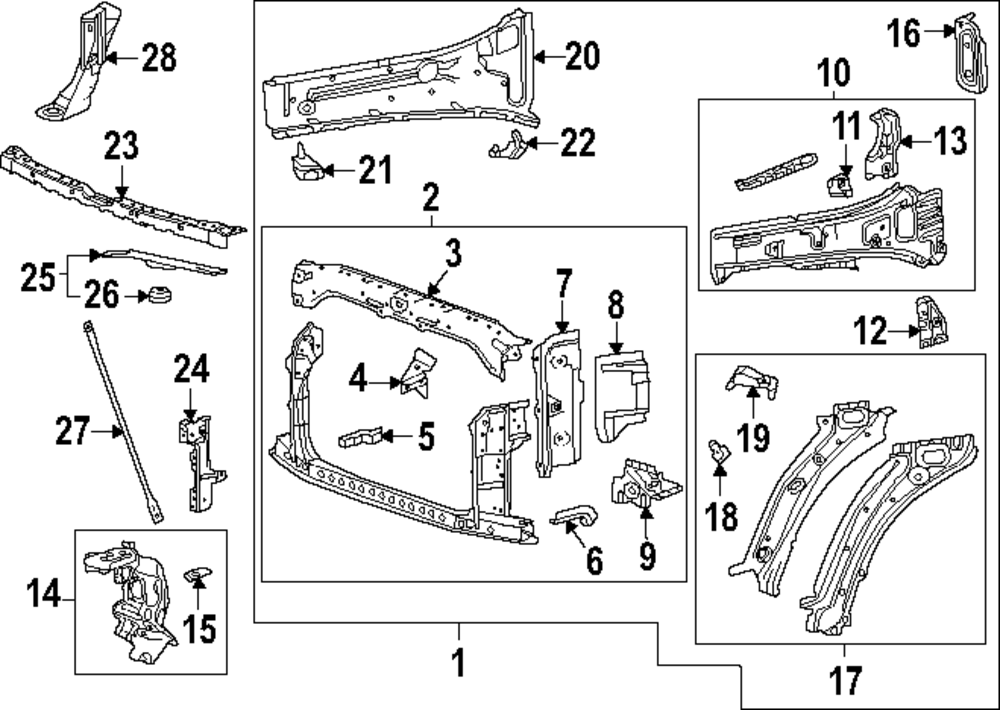 28
23
25
26
27
24
14
15
20
21
22
2
3
4
5
7
8
6
9
1
16
10
11
13
12
19
18
17